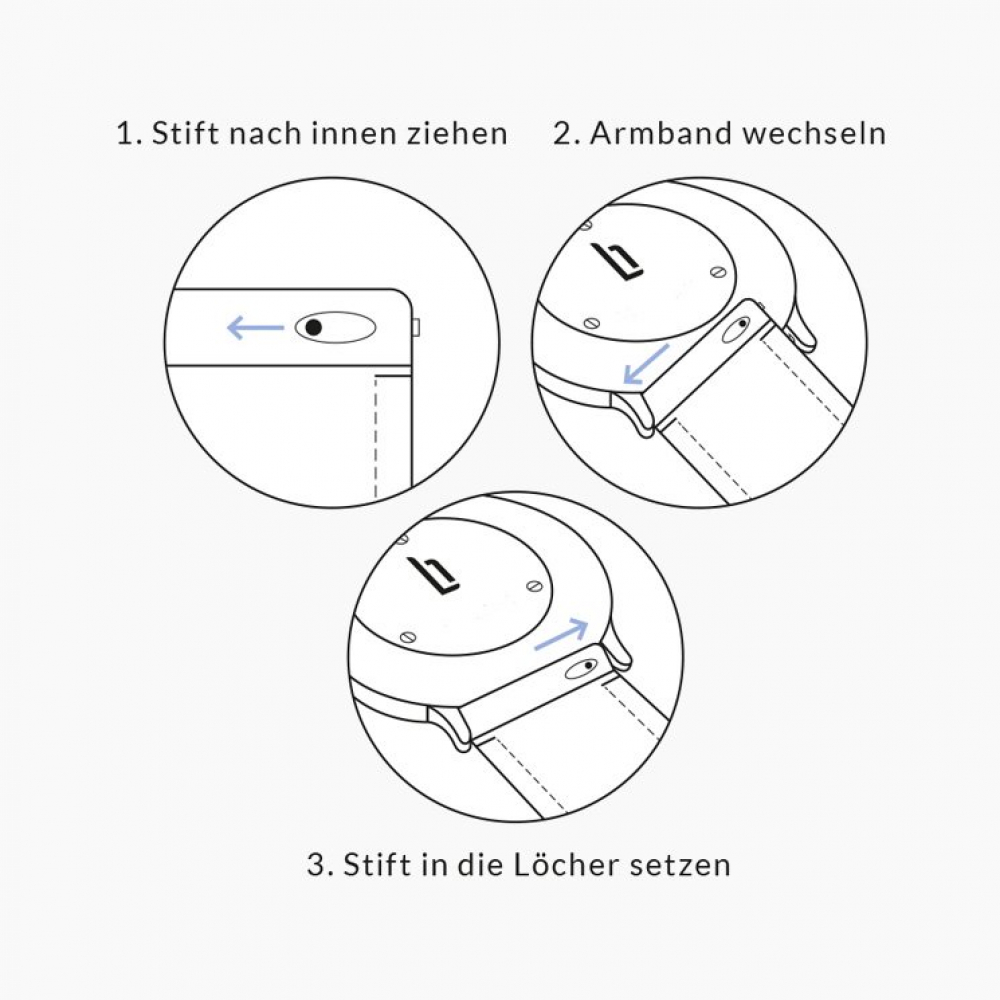 1. Stift nach innen ziehen

2. Armband wechseln

3. Stift in die Löcher setzen