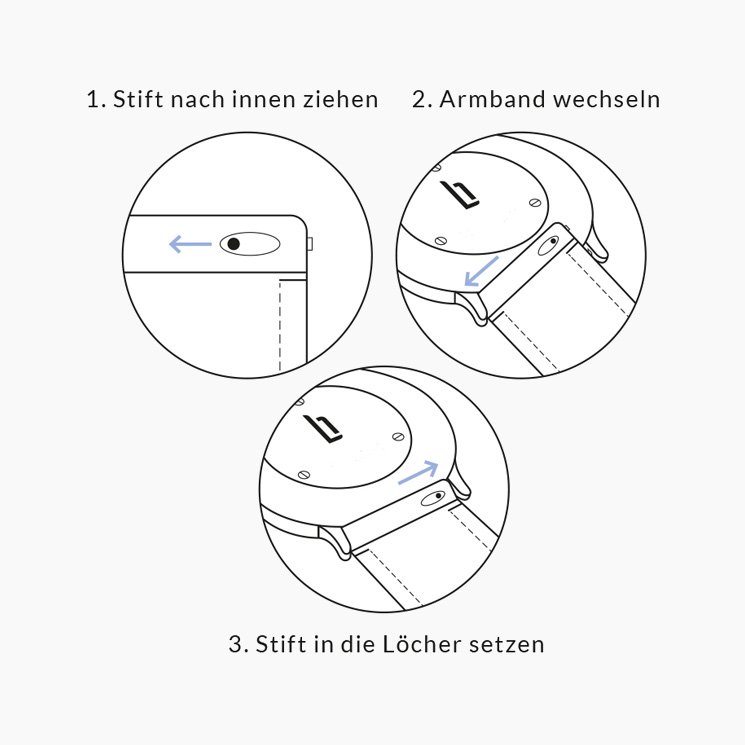 1. Stift nach innen ziehen

2. Armband wechseln

3. Stift in die Löcher setzen