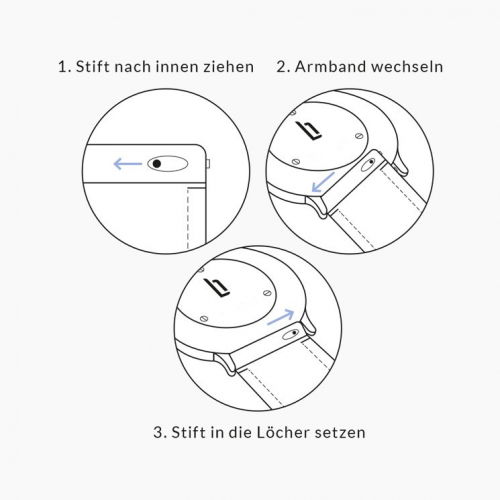 1. Stift nach innen ziehen

2. Armband wechseln

3. Stift in die Löcher setzen